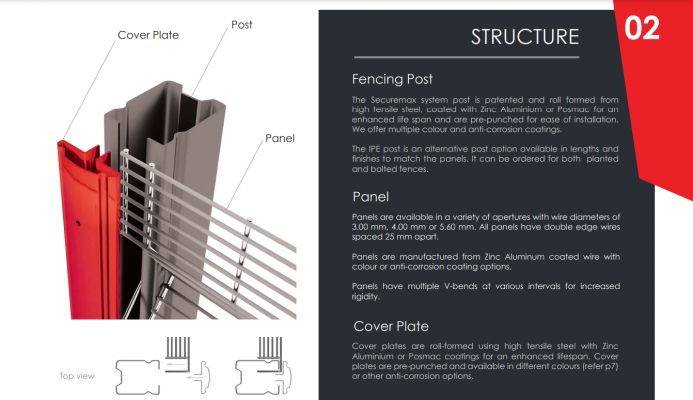 Cover Plate

Post

Panel

Top view

STRUCTURE

02

Fencing Post

The Securemax system post is patented and roll formed from high tensile steel, coated with Zinc Aluminium or Posmac for an enhanced life span and are pre-punched for ease of installation. We offer multiple colour and anti-corrosion coatings.

The IPE post is an alternative post option available in lengths and finishes to match the panels. It can be ordered for both planted and bolted fences.

Panel

Panels are available in a variety of apertures with wire diameters of 3.00 mm, 4.00 mm or 5.60 mm. All panels have double edge wires spaced 25 mm apart.

Panels are manufactured from Zinc Aluminum coated wire with colour or anti-corrosion coating options.

Panels have multiple V-bends at various intervals for increased rigidity.

Cover Plate

Cover plates are roll-formed using high tensile steel with Zinc Aluminium or Posmac coatings for an enhanced lifespan. Cover plates are pre-punched and available in different colours (refer p7) or other anti-corrosion options.